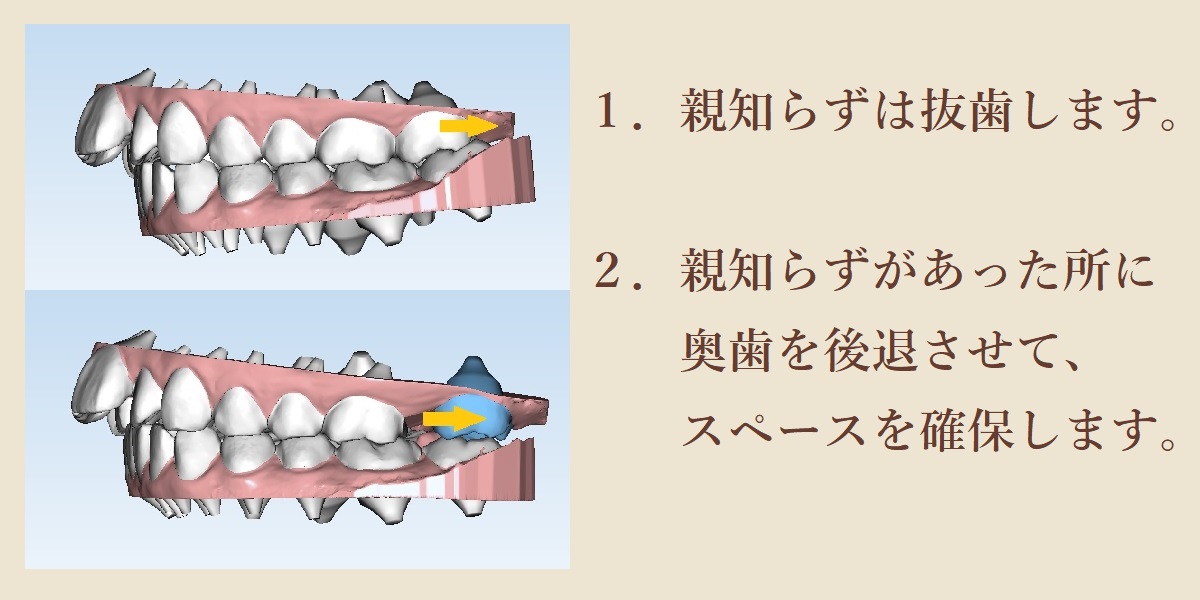 １．親知らずは抜歯します。

２．親知らずがあった所に奥歯を後退させて、スペースを確保します。